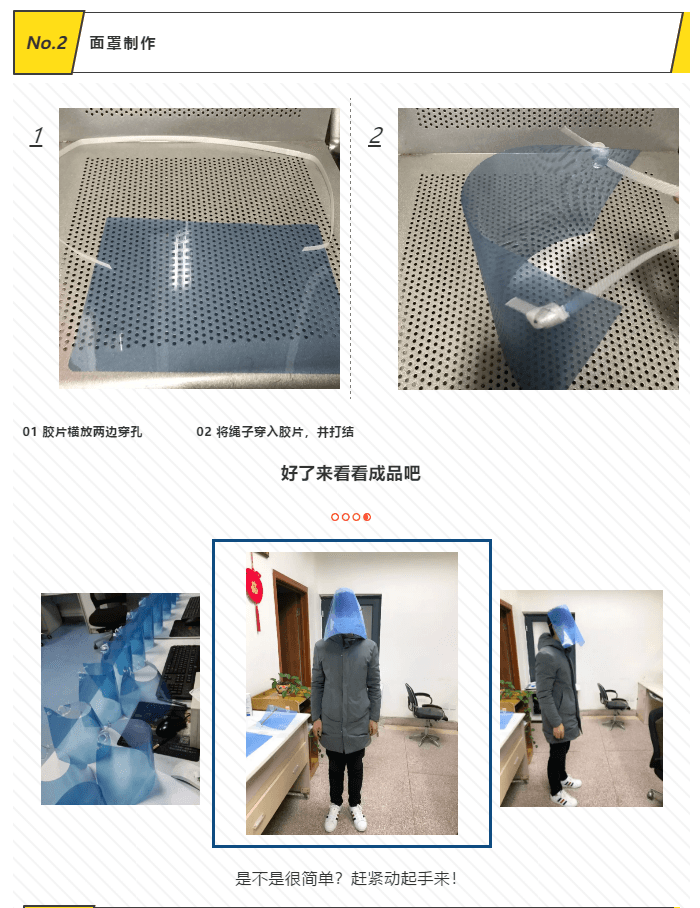 No.2 面罩制作

1

2

01 胶片横放两边穿孔

02 将绳子穿入胶片，并打结

好了来看看成品吧

是不是很简单？赶紧动起手来！